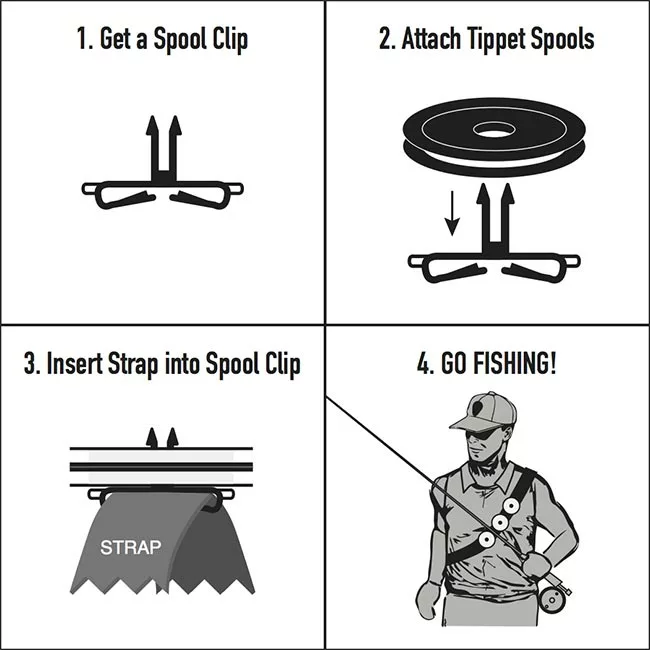 1. Get a Spool Clip

2. Attach Tippet Spools

3. Insert Strap into Spool Clip

STRAP

4. GO FISHING!